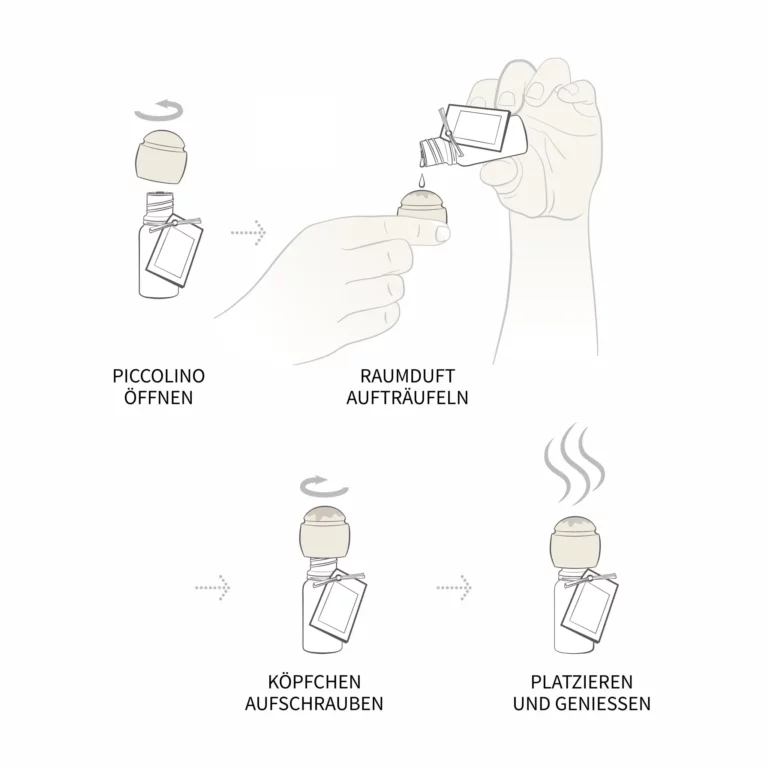 PICCOLINO ÖFFNEN

RAUMDUFT AUFTRÄUFELN

KÖPFCHEN AUFSCHRAUBEN

PLATZIEREN UND GENIESSEN